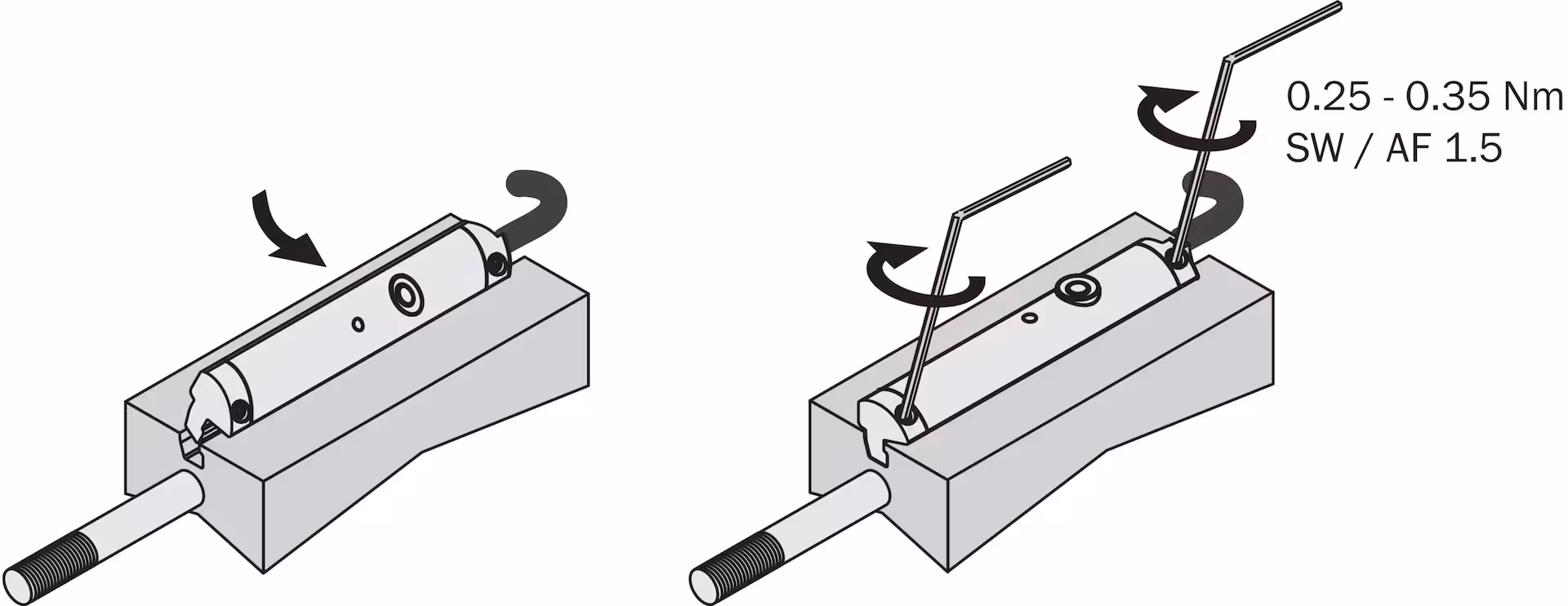 0.25 - 0.35 Nm
SW / AF 1.5