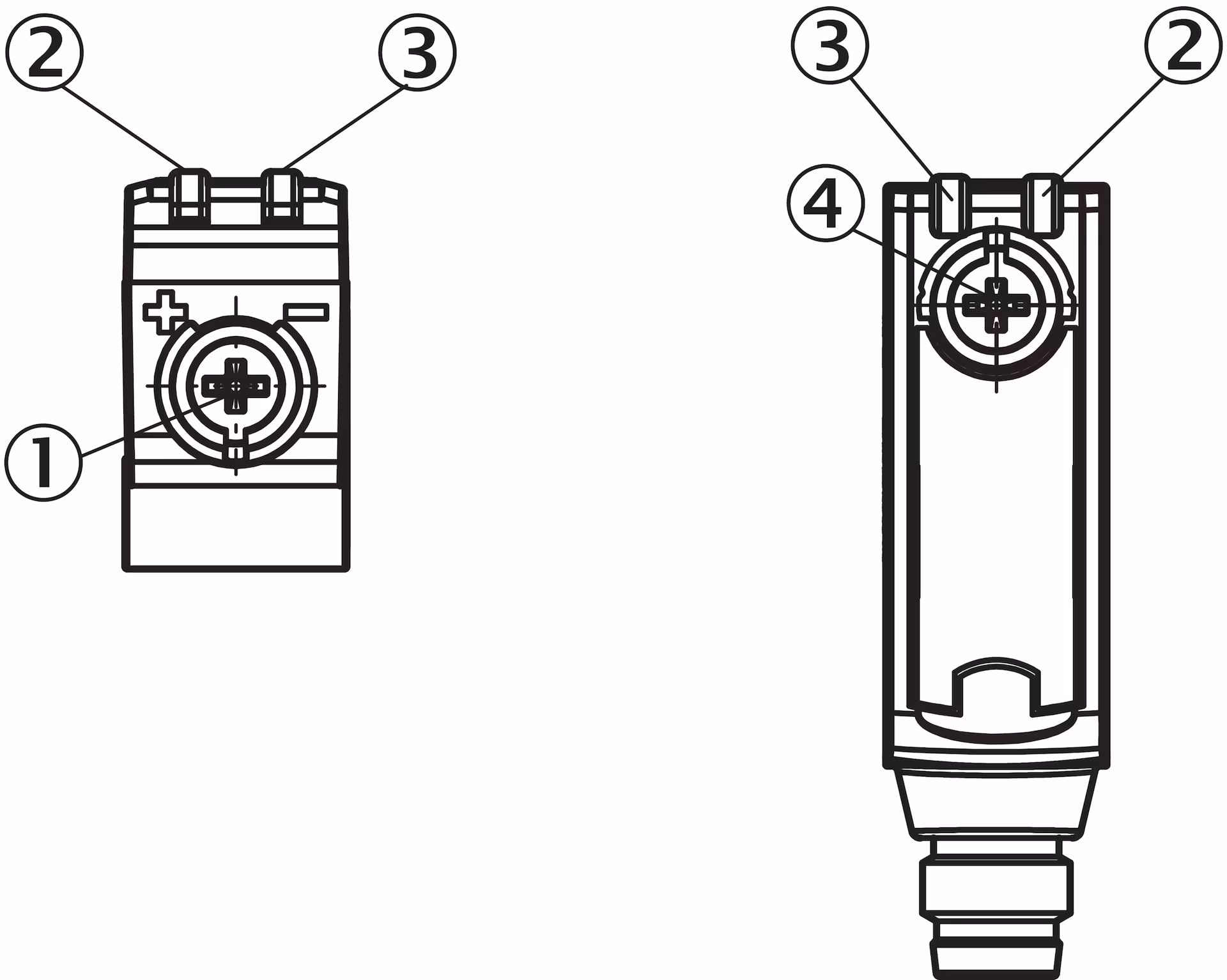 2
3
+
−
1
3
2
4