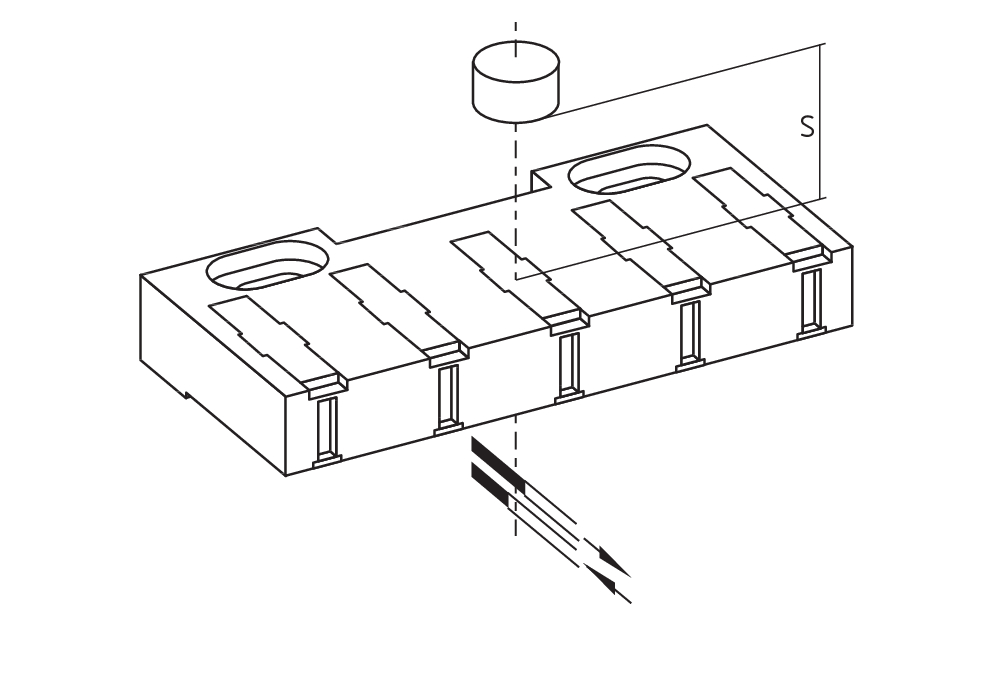 S