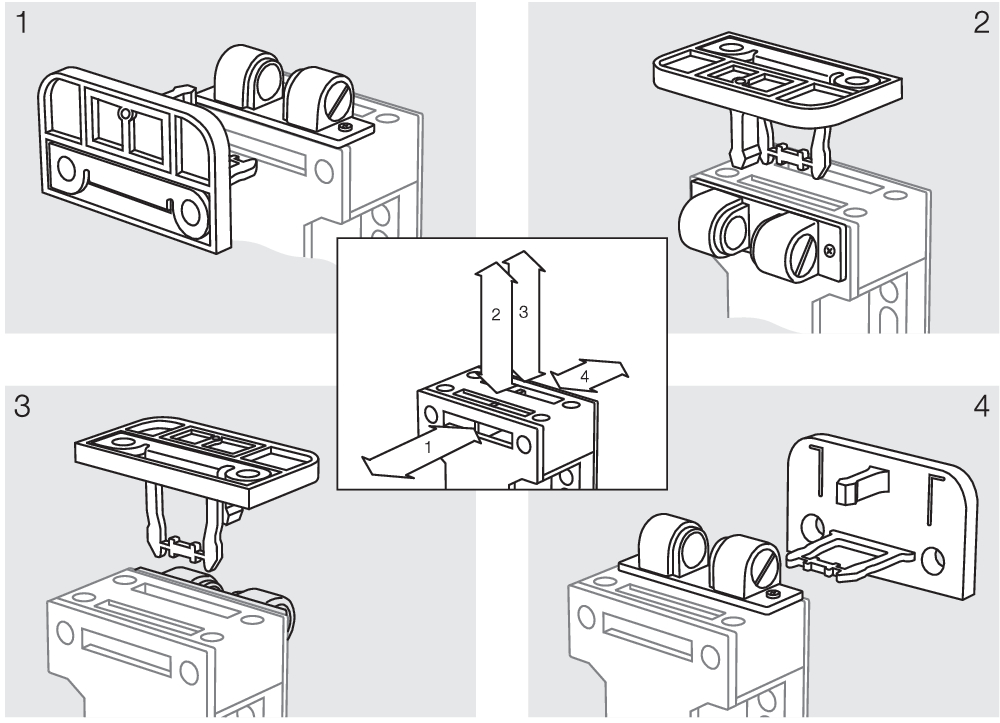 1

2

2

3

4

1

3

4