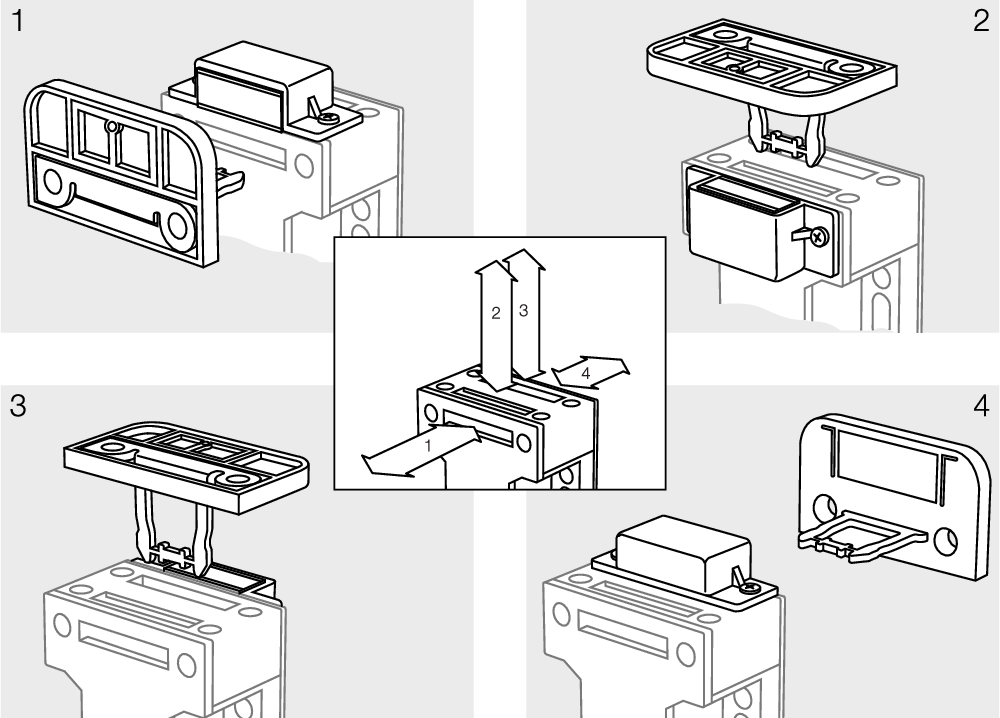 1
2
2
3
4
1
3
4